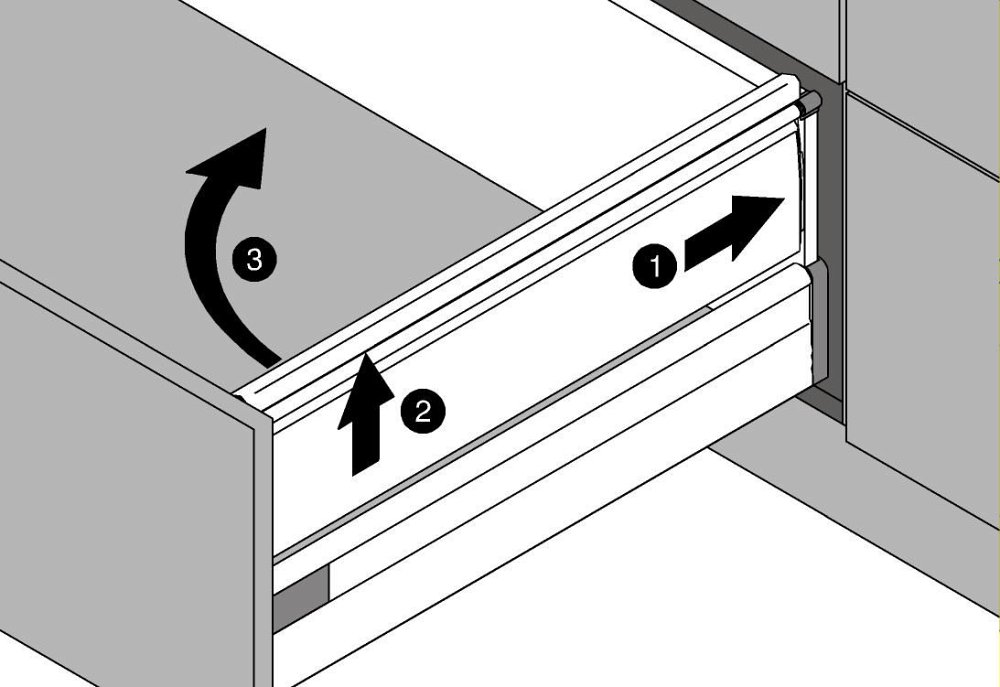 3
1
2